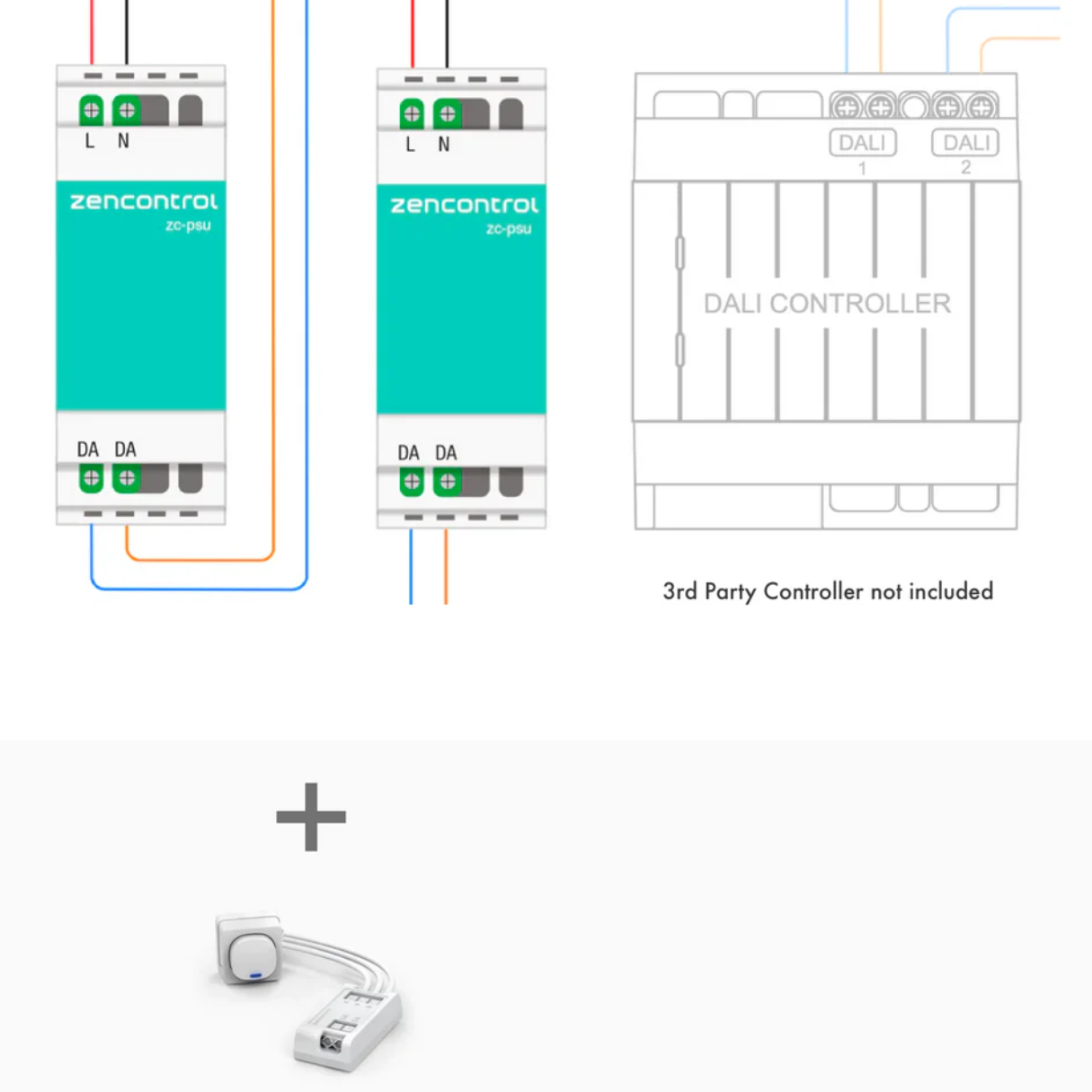 L N

zencontrol
zc-psu

DA DA

L N

zencontrol
zc-psu

DA DA

DALI
1

DALI
2

DALI CONTROLLER

3rd Party Controller not included

+